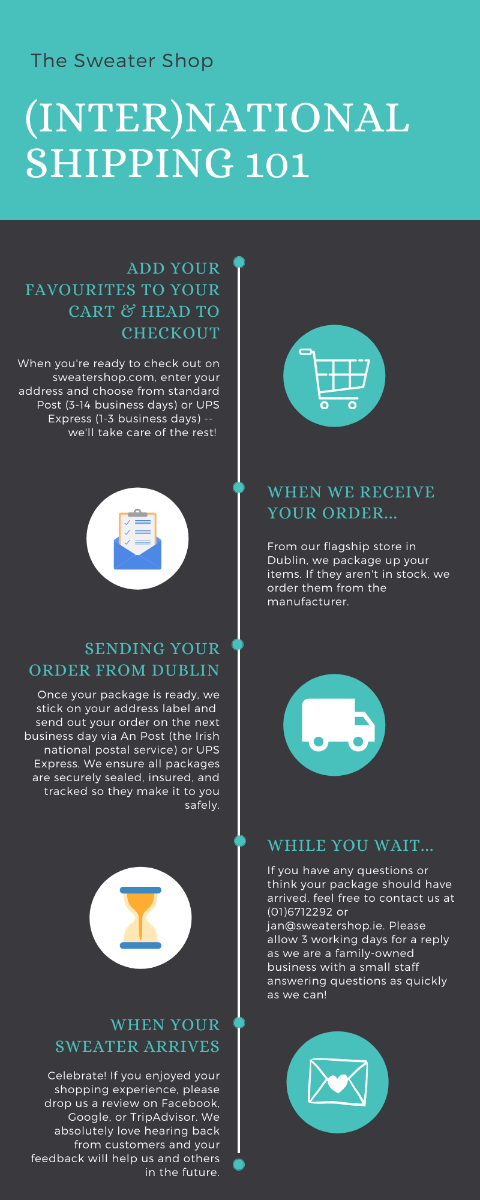 The Sweater Shop

(INTER)NATIONAL SHIPPING 101

ADD YOUR FAVOURITES TO YOUR CART & HEAD TO CHECKOUT

When you're ready to check out on sweatershop.com, enter your address and choose from standard Post (3-14 business days) or UPS Express (1-3 business days) -- we'll take care of the rest!

WHEN WE RECEIVE YOUR ORDER...

From our flagship store in Dublin, we package up your items. If they aren't in stock, we order them from the manufacturer.

SENDING YOUR ORDER FROM DUBLIN

Once your package is ready, we stick on your address label and send out your order on the next business day via An Post (the Irish national postal service) or UPS Express. We ensure all packages are securely sealed, insured, and tracked so they make it to you safely.

WHILE YOU WAIT...

If you have any questions or think your package should have arrived, feel free to contact us at (01)6712292 or jan@sweatershop.ie. Please allow 3 working days for a reply as we are a family-owned business with a small staff answering questions as quickly as we can!

WHEN YOUR SWEATER ARRIVES

Celebrate! If you enjoyed your shopping experience, please drop us a review on Facebook, Google, or TripAdvisor. We absolutely love hearing back from customers and your feedback will help us and others in the future.